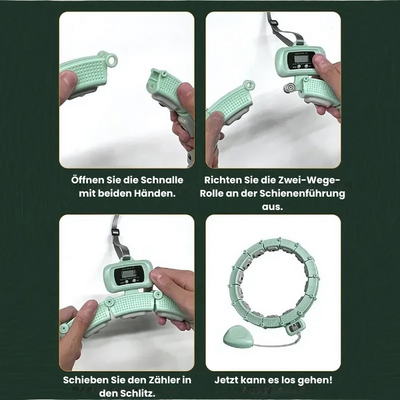 Öffnen Sie die Schnalle mit beiden Händen.

Richten Sie die Zwei-Wege-Rolle an der Schienenführung aus.

Schieben Sie den Zähler in den Schlitz.

Jetzt kann es los gehen!