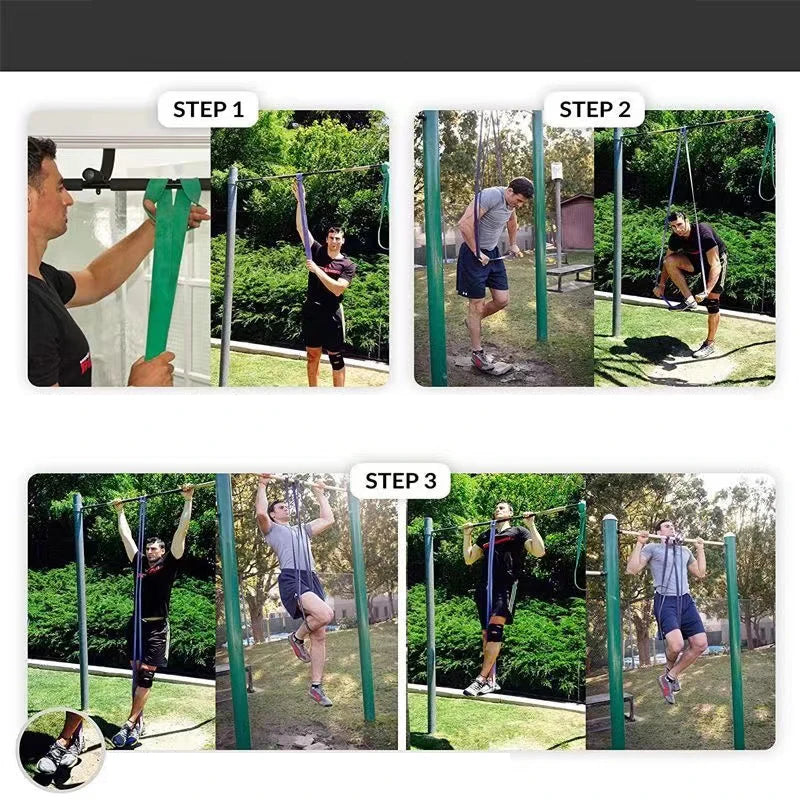 STEP 1

STEP 2

STEP 3